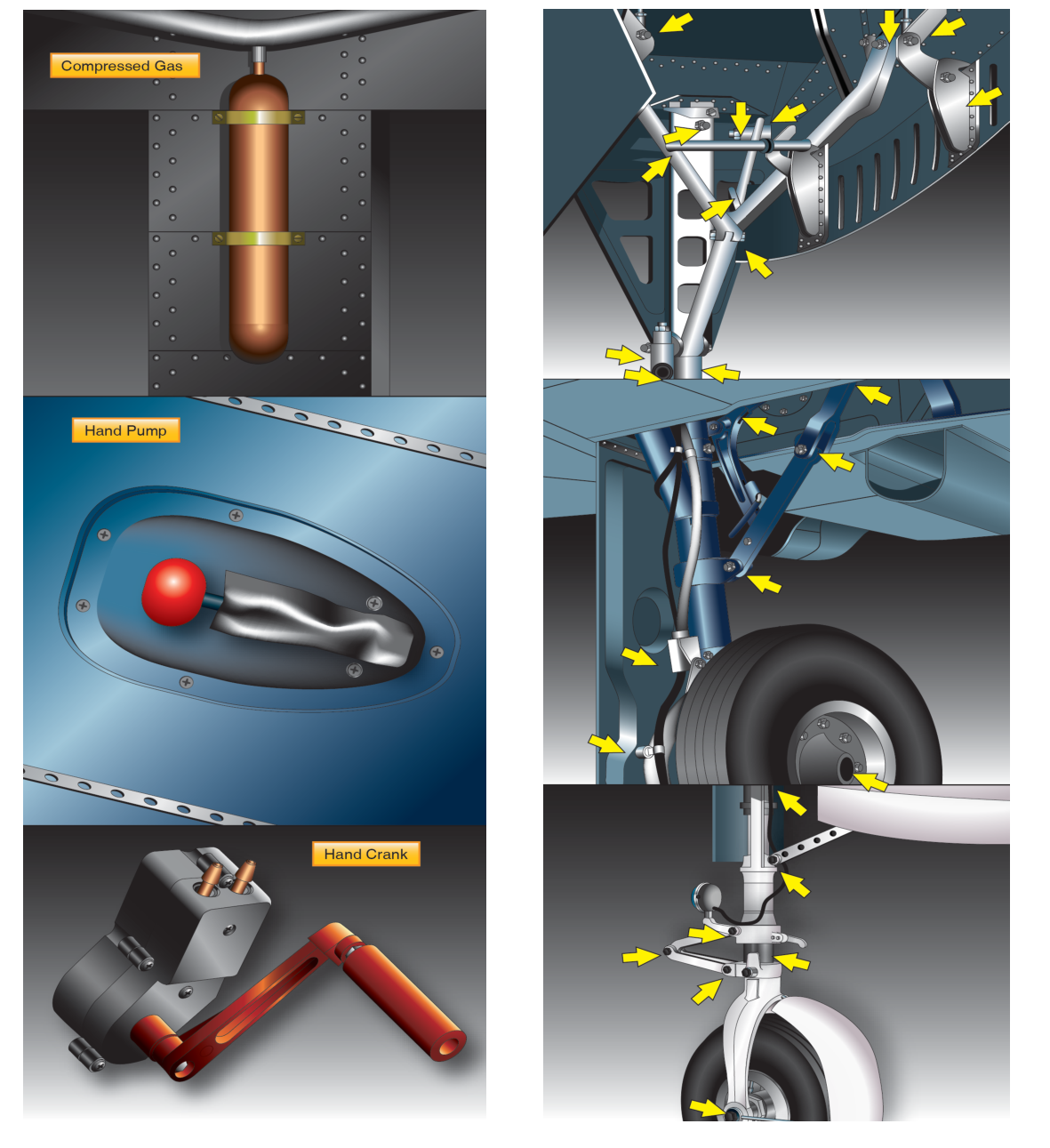 Compressed Gas

Hand Pump

Hand Crank